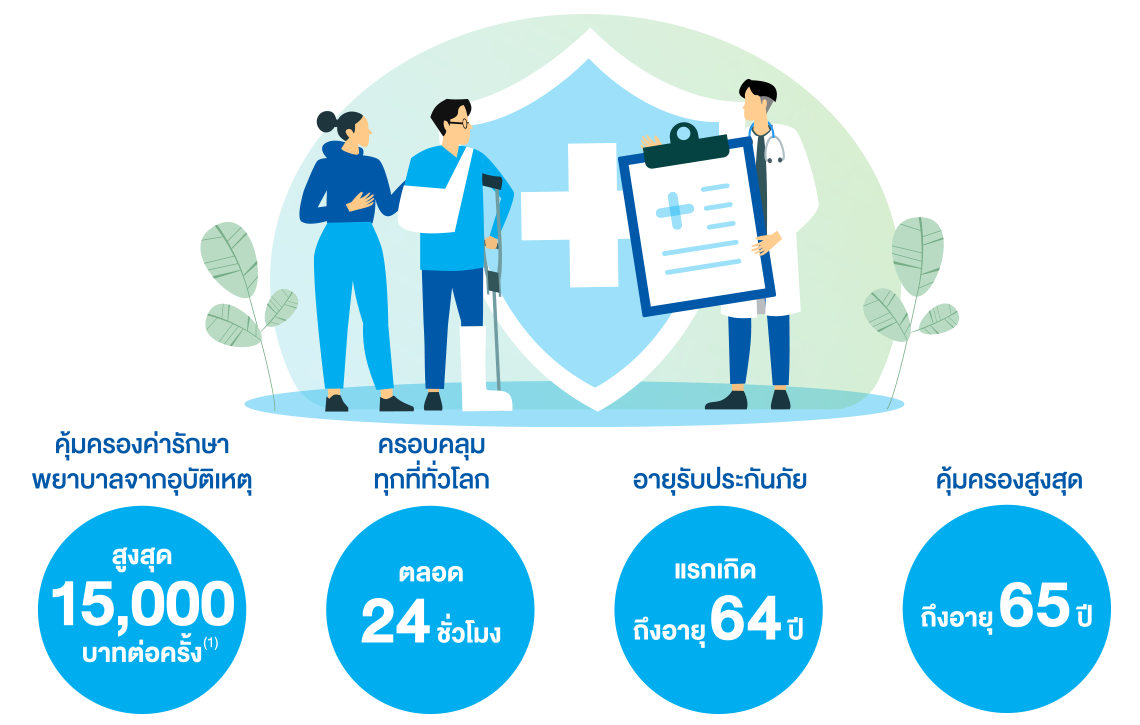 คุ้มครองค่ารักษาพยาบาลจากอุบัติเหตุ

สูงสุด 15,000 บาทต่อครั้ง$^{(1)}$

ครอบคลุมทุกที่ทั่วโลก

ตลอด 24 ชั่วโมง

อายุรับประกันภัย

แรกเกิด ถึงอายุ 64 ปี

คุ้มครองสูงสุด

ถึงอายุ 65 ปี